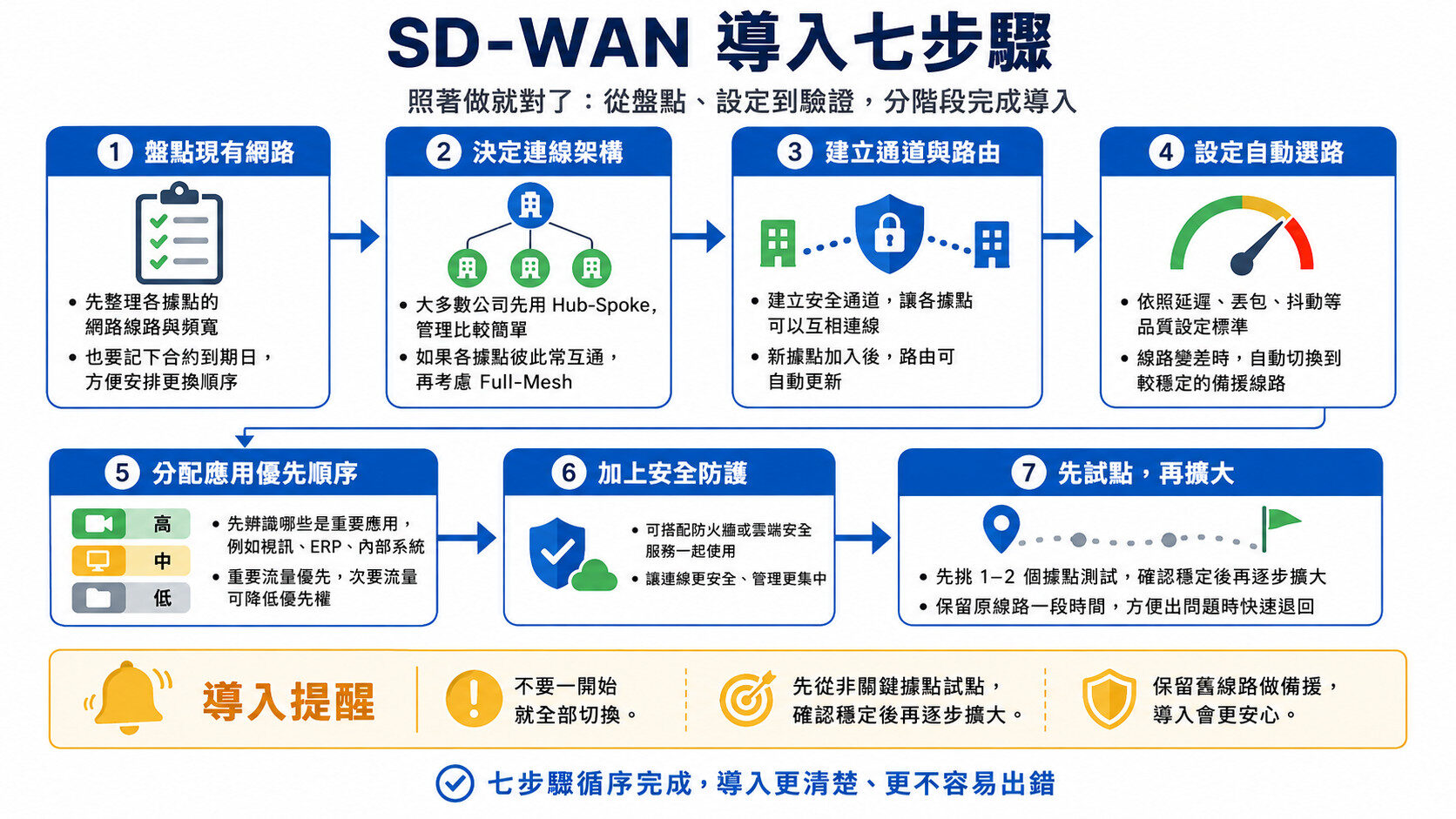 SD-WAN 導入七步驟

照著做就對了：從盤點、設定到驗證，分階段完成導入

1 盤點現有網路

• 先整理各據點的網路線路與頻寬
• 也要記下合約到期日，方便安排更換順序

2 決定連線架構

• 大多數公司先用 Hub-Spoke，管理比較簡單
• 如果各據點彼此常互通，再考慮 Full-Mesh

3 建立通道與路由

• 建立安全通道，讓各據點可以互相連線
• 新據點加入後，路由可自動更新

4 設定自動選路

• 依照延遲、丟包、抖動等品質設定標準
• 線路變差時，自動切換到較穩定的備援線路

5 分配應用優先順序

高
中
低

• 先辨識哪些是重要應用，例如視訊、ERP、內部系統
• 重要流量優先，次要流量可降低優先權

6 加上安全防護

• 可搭配防火牆或雲端安全服務一起使用
• 讓連線更安全、管理更集中

7 先試點，再擴大

• 先挑 1–2 個據點測試，確認穩定後再逐步擴大
• 保留原線路一段時間，方便出問題時快速退回

導入提醒

不要一開始就全部切換。

先從非關鍵據點試點，確認穩定後再逐步擴大。

保留舊線路做備援，導入會更安心。

七步驟循序完成，導入更清楚、更不容易出錯